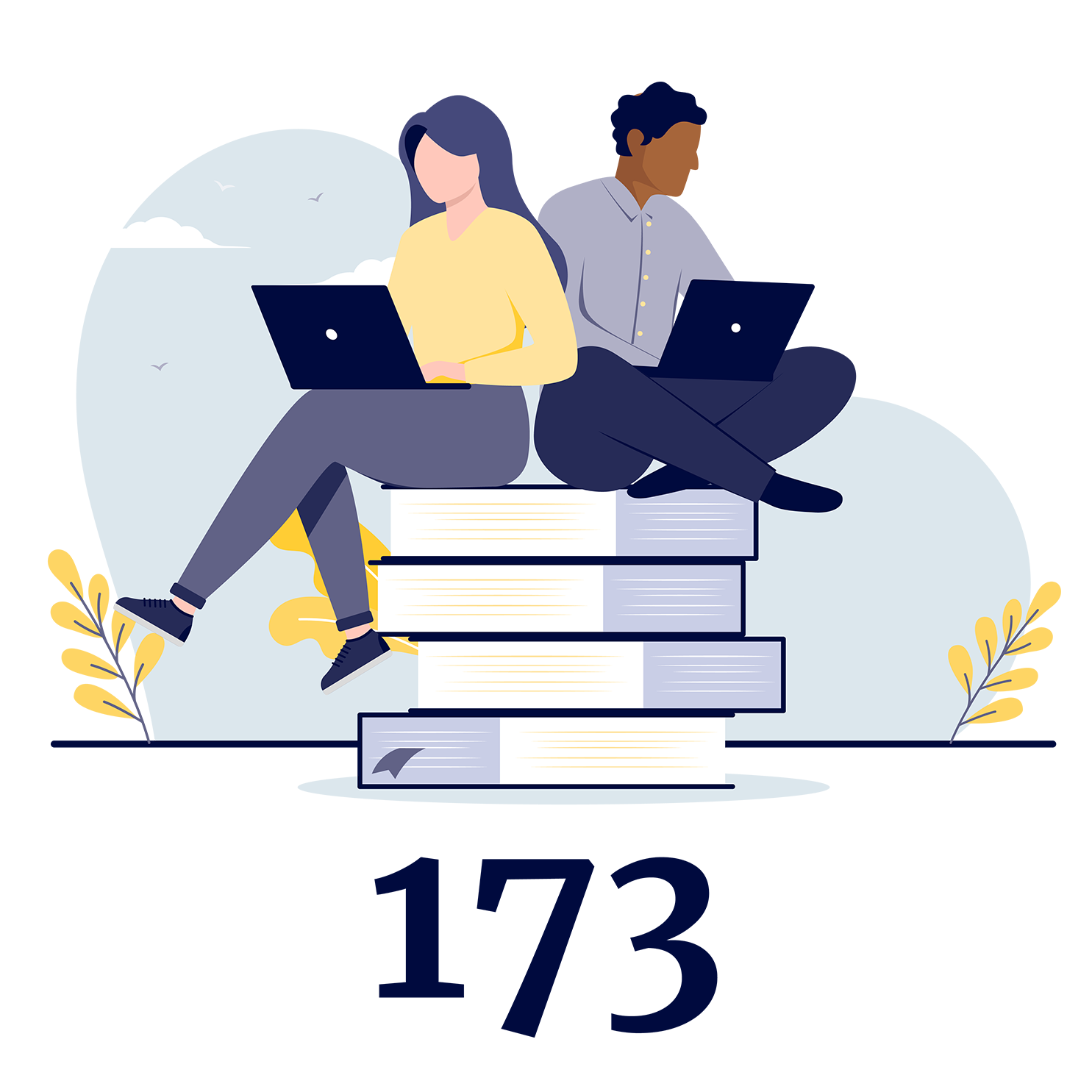 173