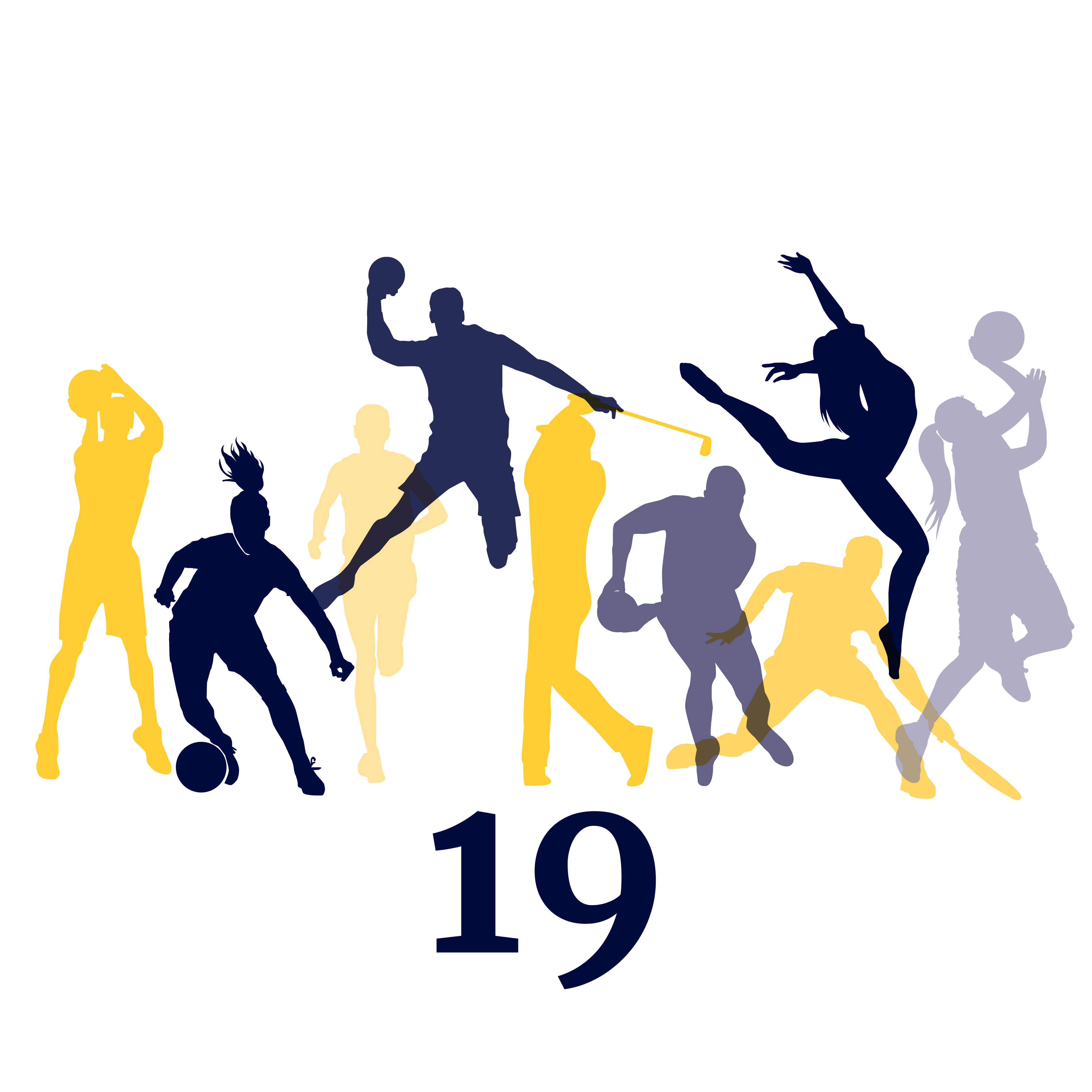 19