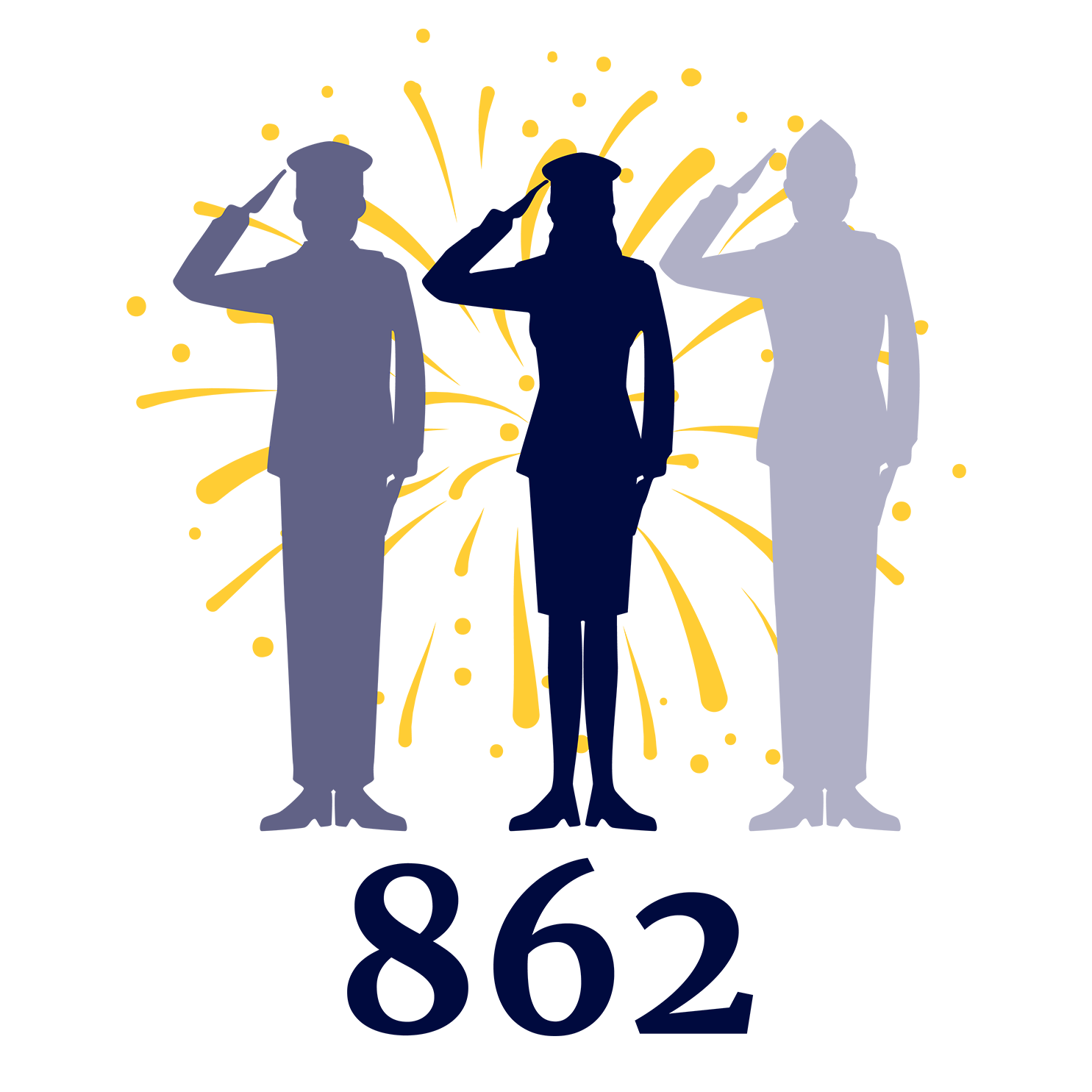 862