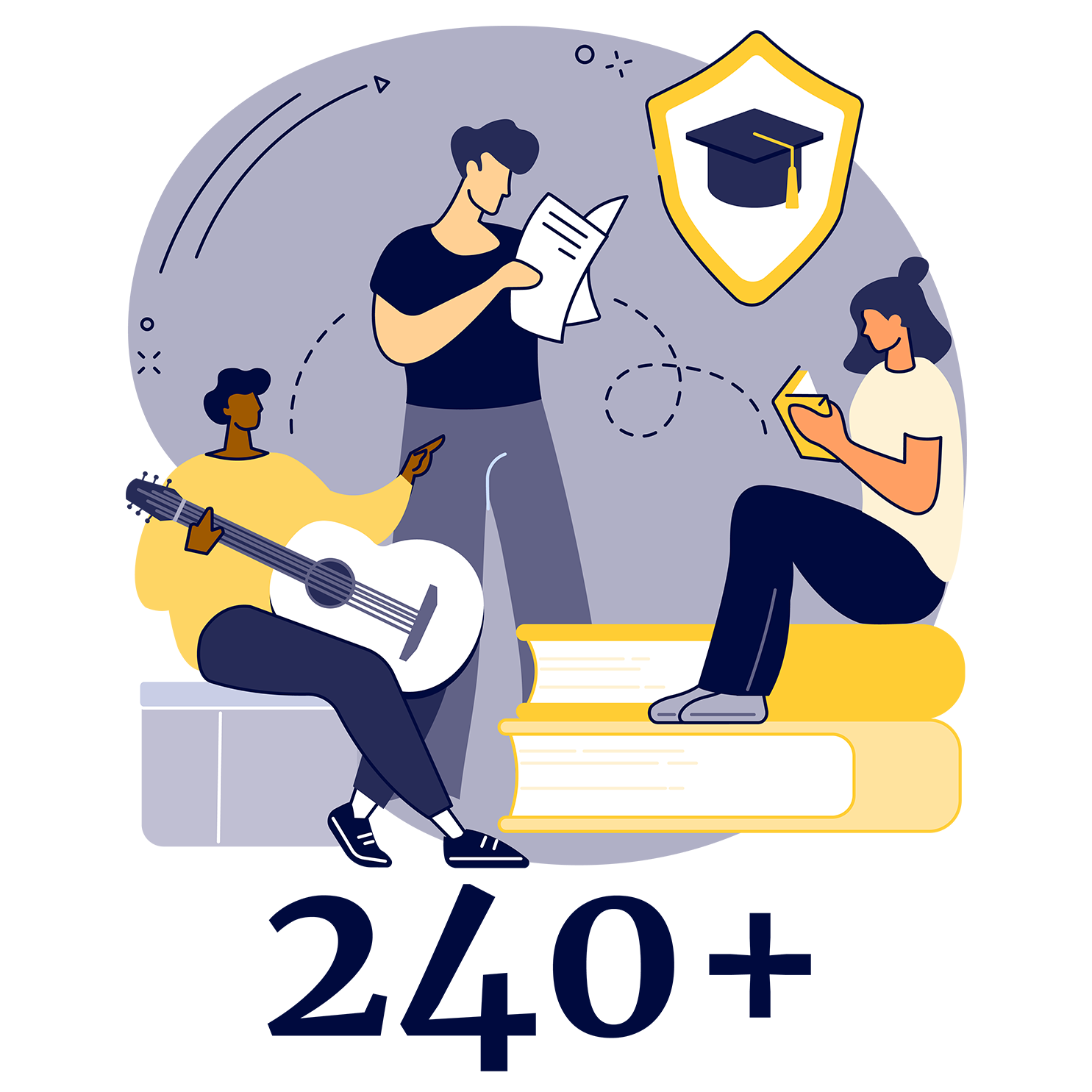 240+