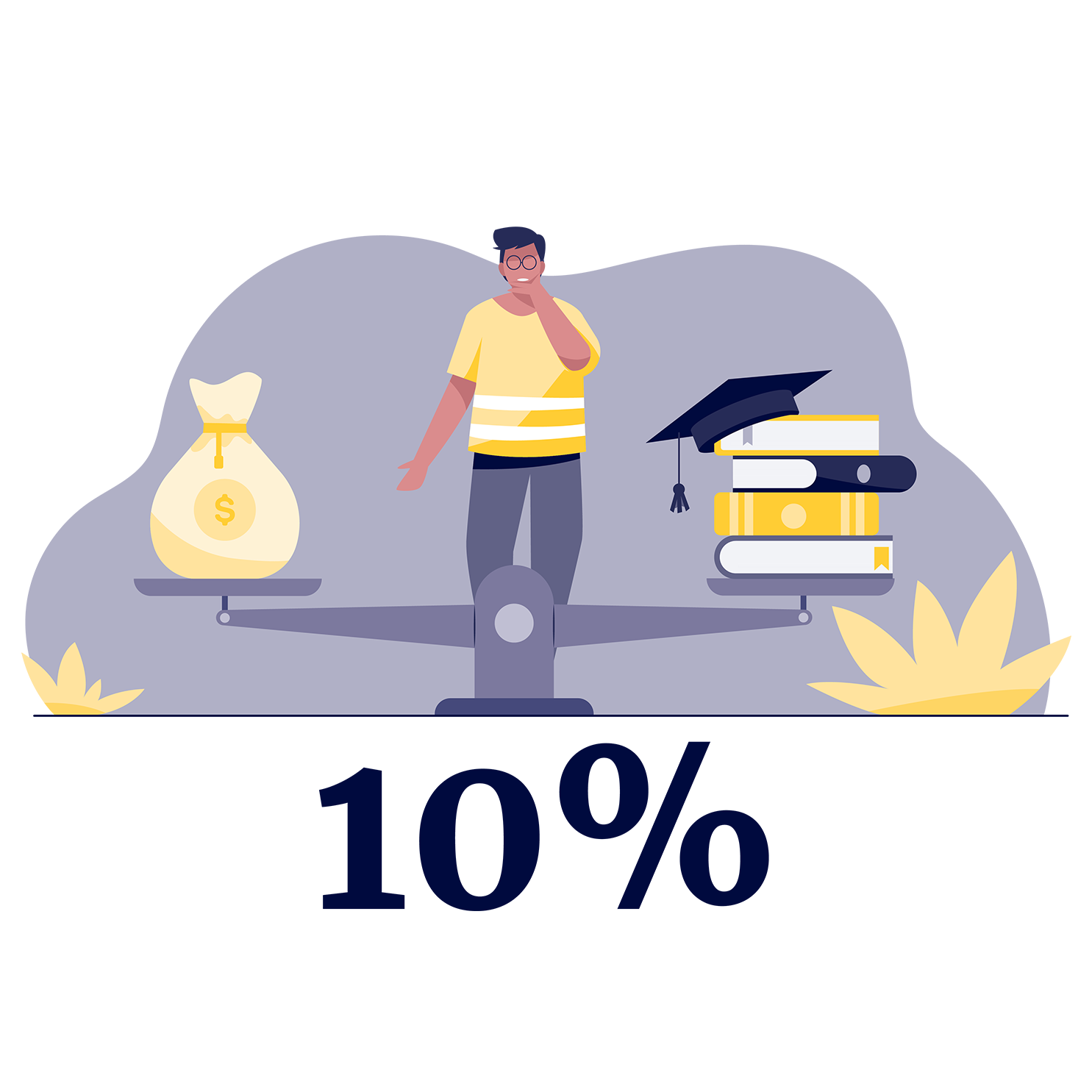 $

10%