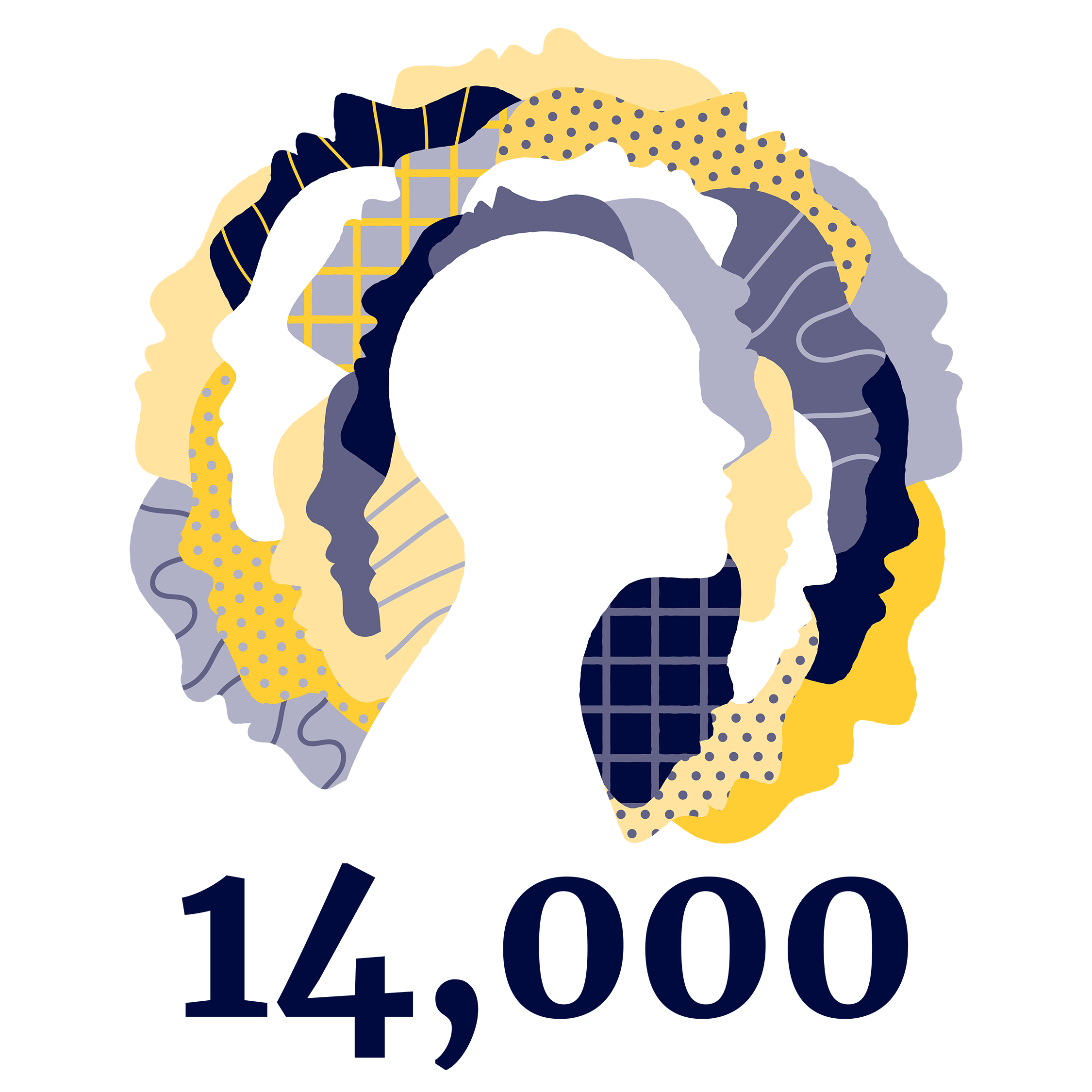 14,000